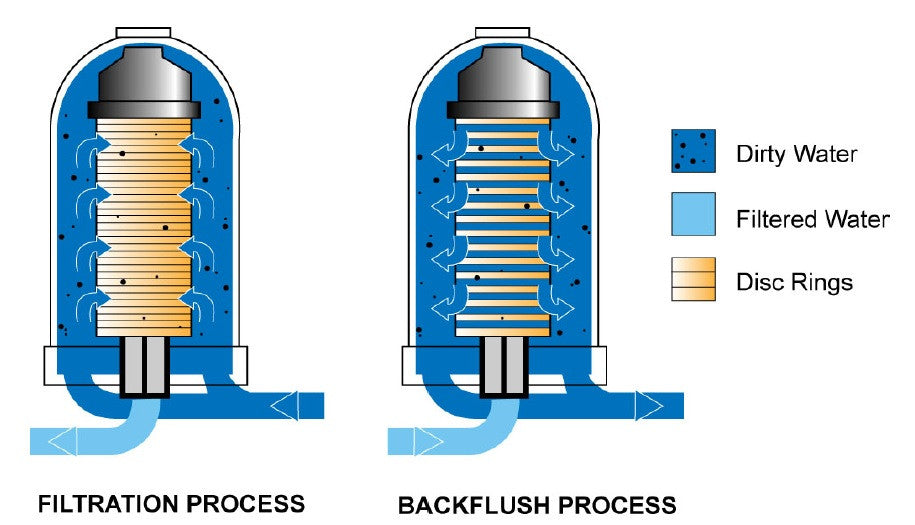 Dirty Water

Filtered Water

Disc Rings

FILTRATION PROCESS

BACKFLUSH PROCESS